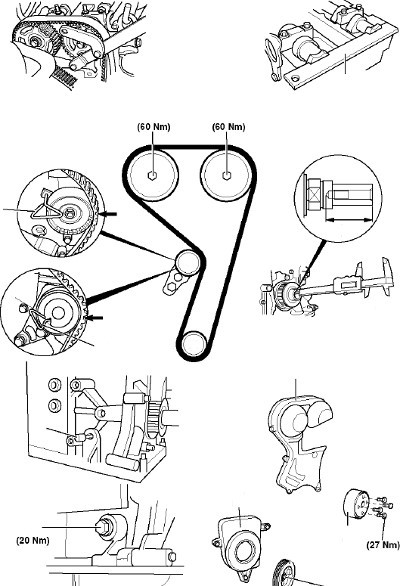 (60 Nm)
(60 Nm)
(20 Nm)
(27 Nm)