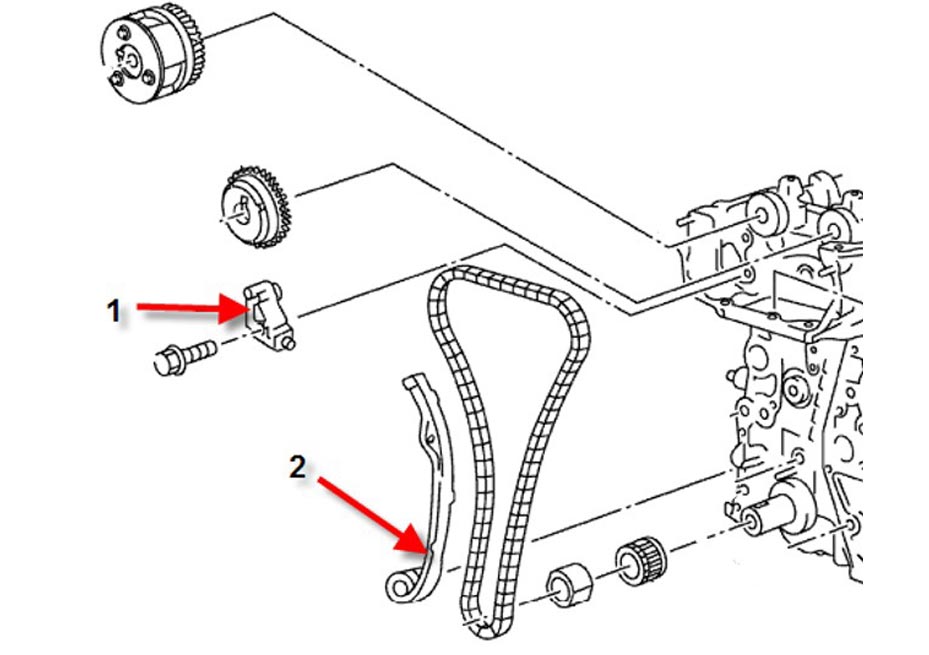 1

2